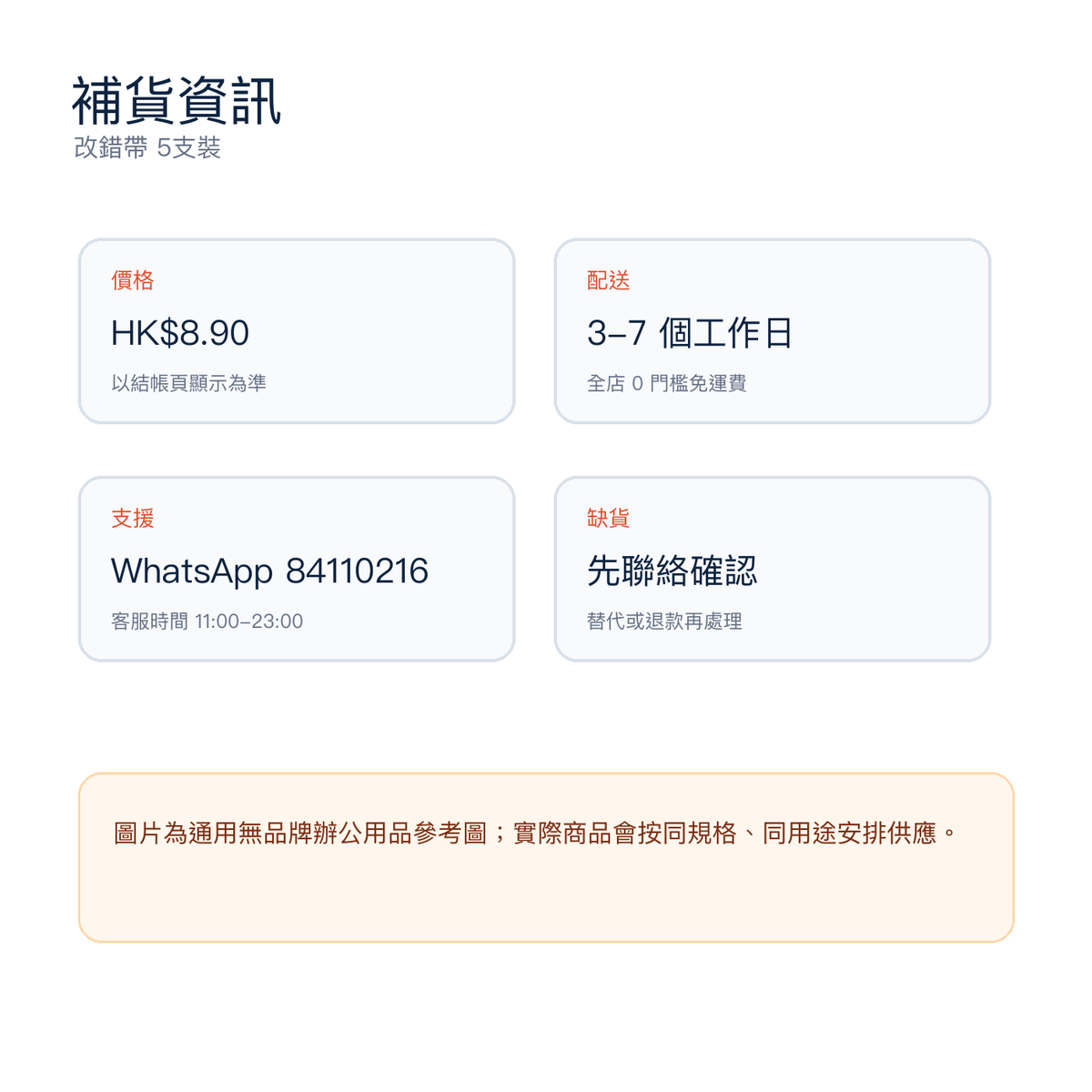 補貨資訊
改錯帶 5支裝

價格
HK$8.90
以結帳頁顯示為準

配送
3–7 個工作日
全店 0 門檻免運費

支援
WhatsApp 84110216
客服時間 11:00–23:00

缺貨
先聯絡確認
替代或退款再處理

圖片為通用無品牌辦公用品參考圖；實際商品會按同規格、同用途安排供應。